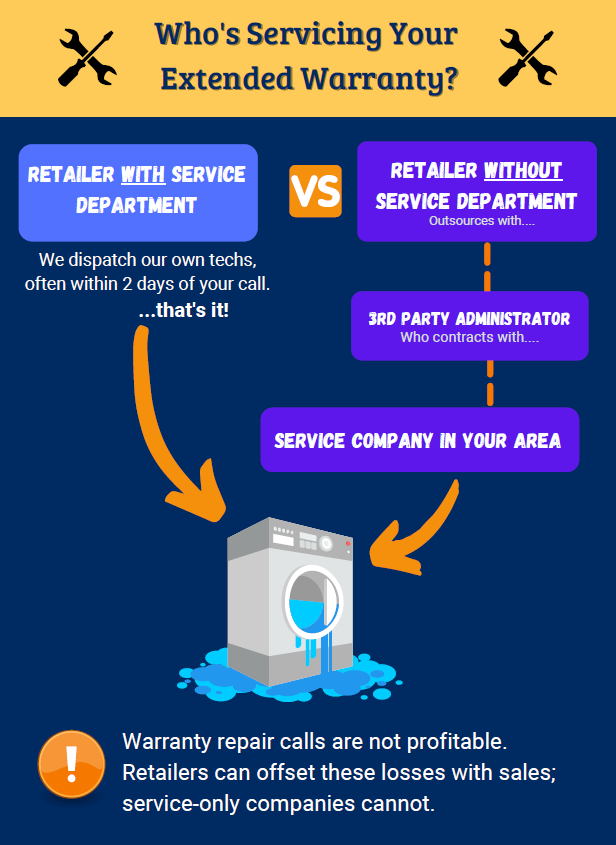 Who's Servicing Your Extended Warranty?

RETAILER WITH SERVICE DEPARTMENT

We dispatch our own techs, often within 2 days of your call.

...that's it!

VS

RETAILER WITHOUT SERVICE DEPARTMENT
Outsources with....

3RD PARTY ADMINISTRATOR
Who contracts with....

SERVICE COMPANY IN YOUR AREA

!

Warranty repair calls are not profitable. Retailers can offset these losses with sales; service-only companies cannot.